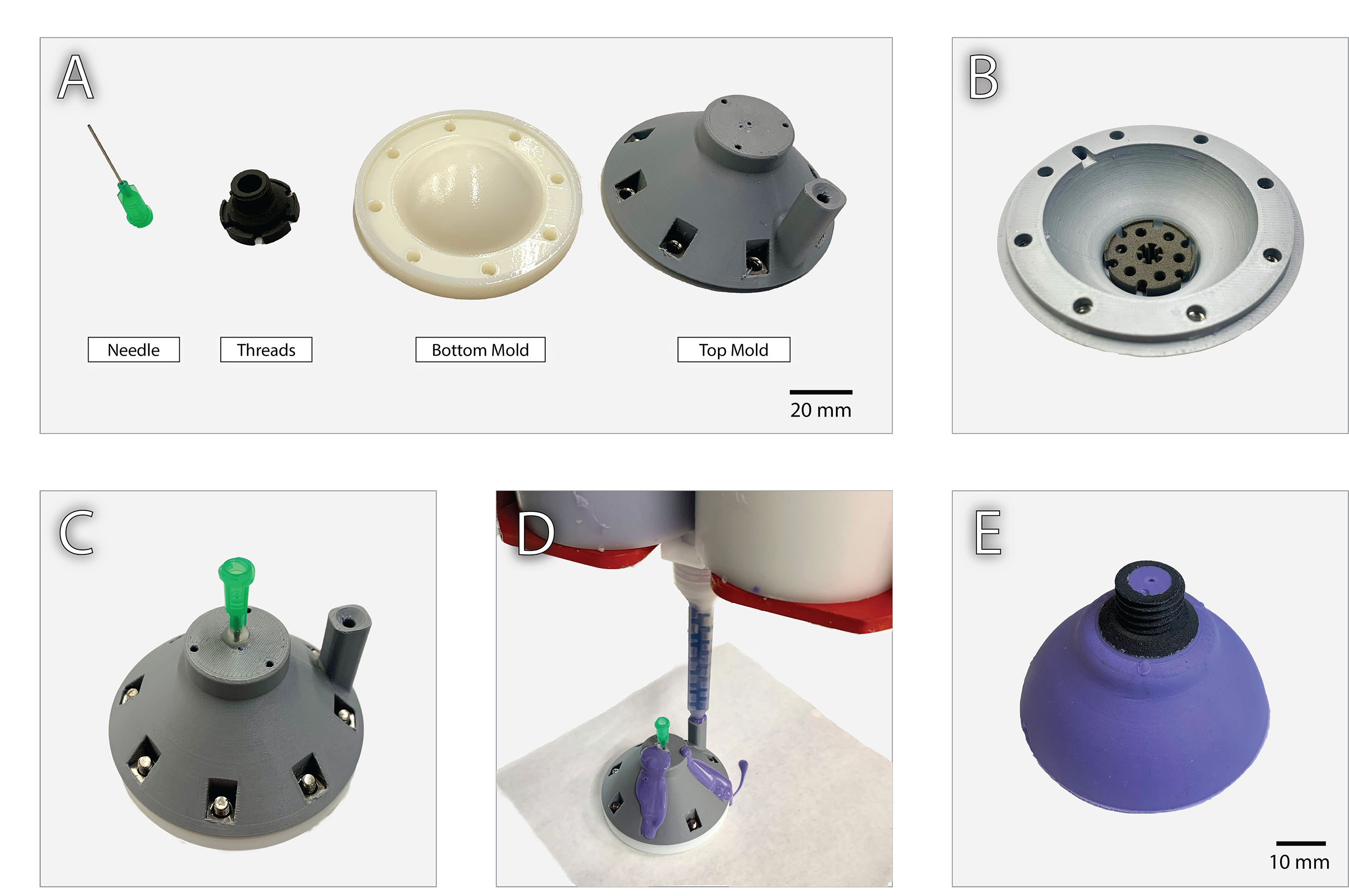 A

Needle

Threads

Bottom Mold

Top Mold

20 mm

B

C

D

E

10 mm